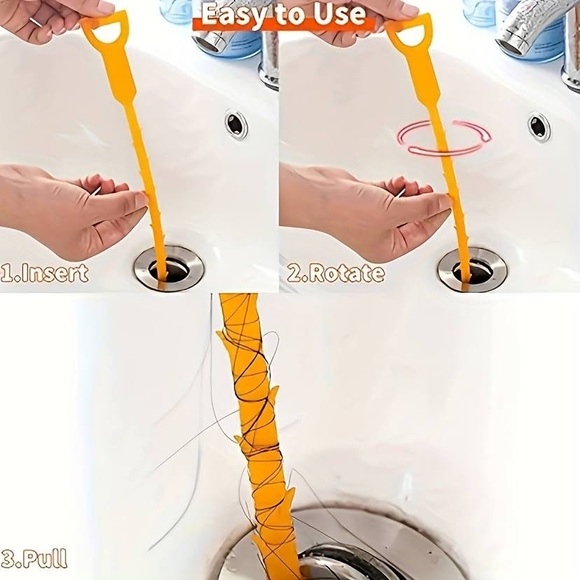 Easy to Use

1.Insert

2.Rotate

3.Pull